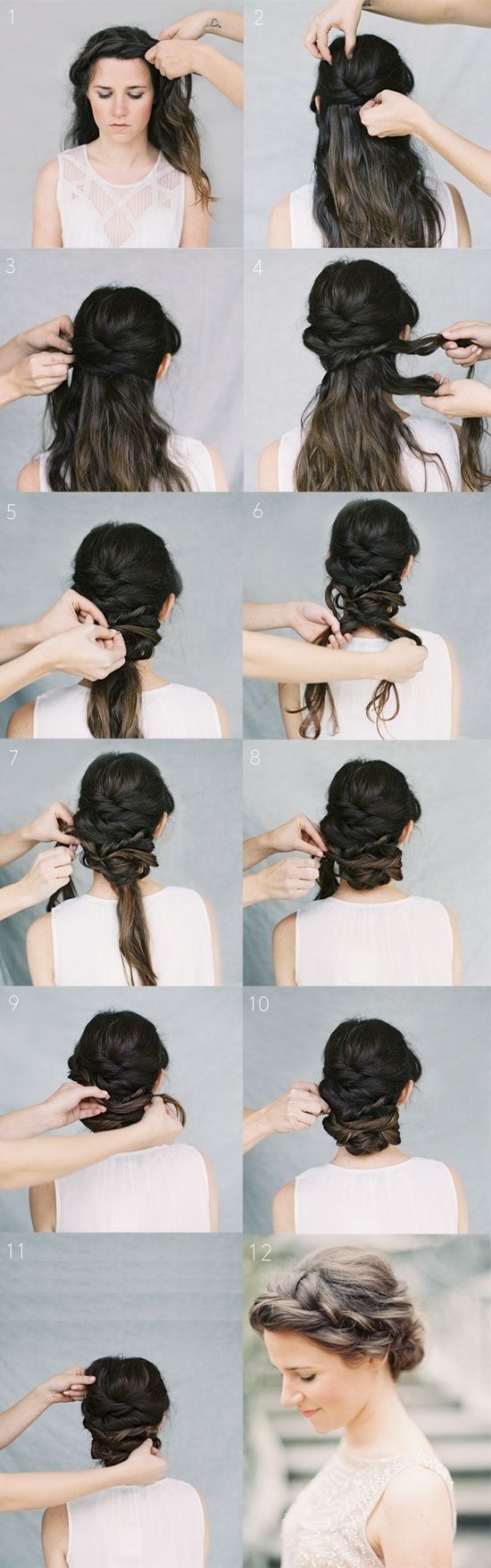 1
2
3
4
5
6
7
8
9
10
11
12